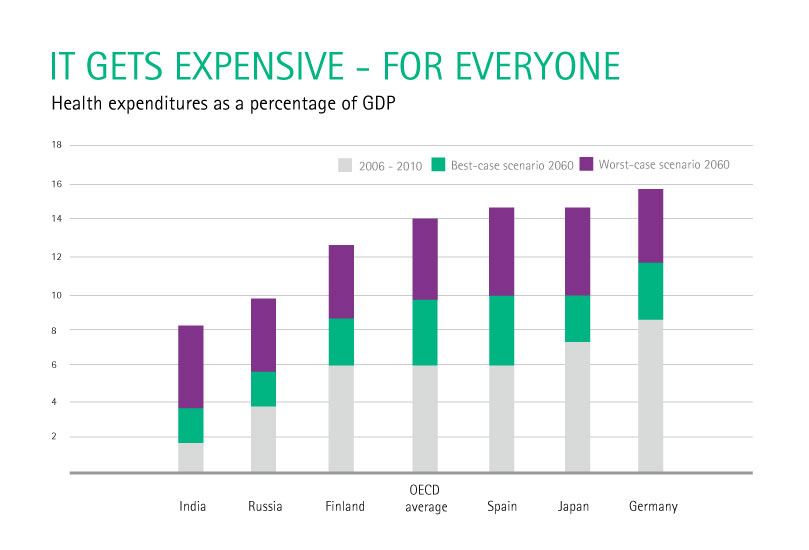 IT GETS EXPENSIVE - FOR EVERYONE
Health expenditures as a percentage of GDP

18
16
14
12
10
8
6
4
2

2006 - 2010
Best-case scenario 2060
Worst-case scenario 2060

India
Russia
Finland
OECD average
Spain
Japan
Germany